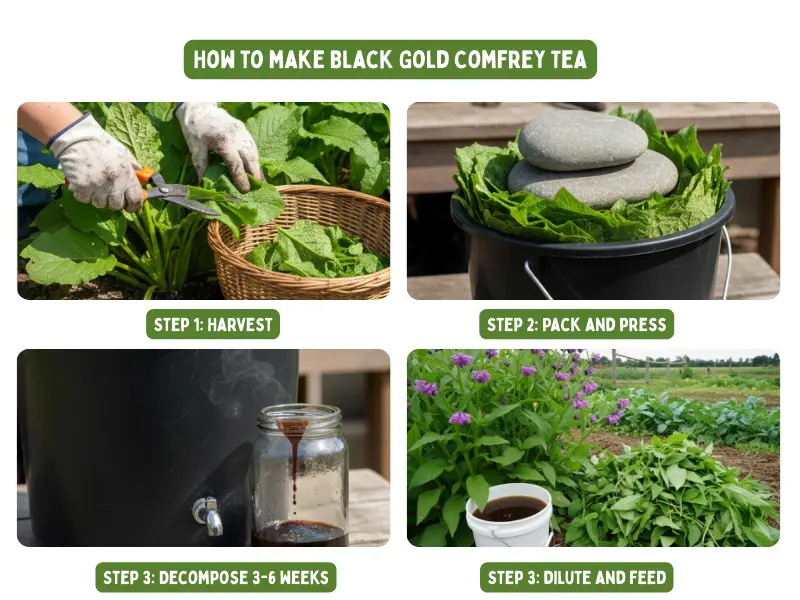 HOW TO MAKE BLACK GOLD COMFREY TEA

STEP 1: HARVEST

STEP 2: PACK AND PRESS

STEP 3: DECOMPOSE 3-6 WEEKS

STEP 3: DILUTE AND FEED